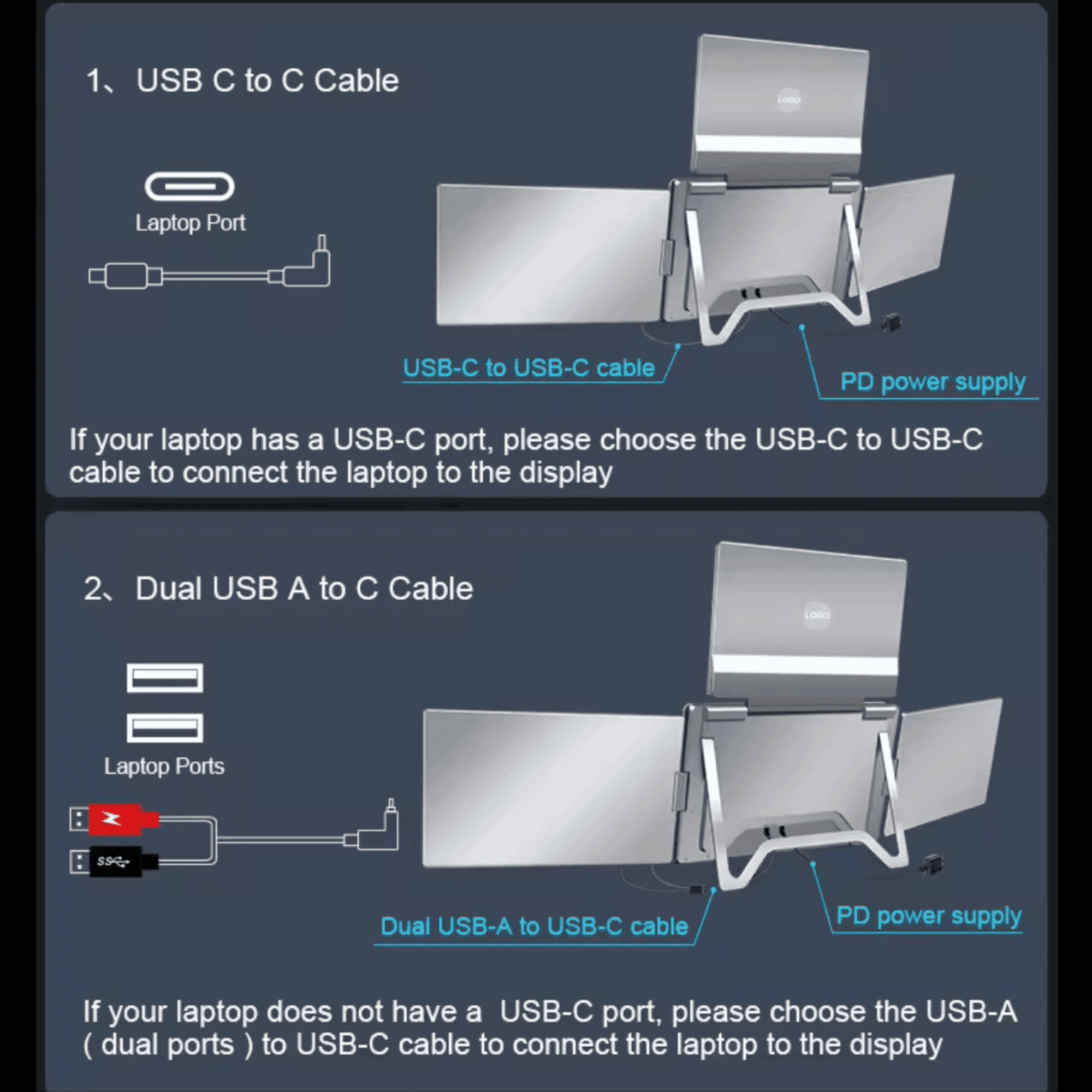 1、USB C to C Cable

LOGO

Laptop Port

USB-C to USB-C cable

PD power supply

If your laptop has a USB-C port, please choose the USB-C to USB-C cable to connect the laptop to the display

2、Dual USB A to C Cable

LOGO

Laptop Ports

SS

Dual USB-A to USB-C cable

PD power supply

If your laptop does not have a USB-C port, please choose the USB-A ( dual ports ) to USB-C cable to connect the laptop to the display