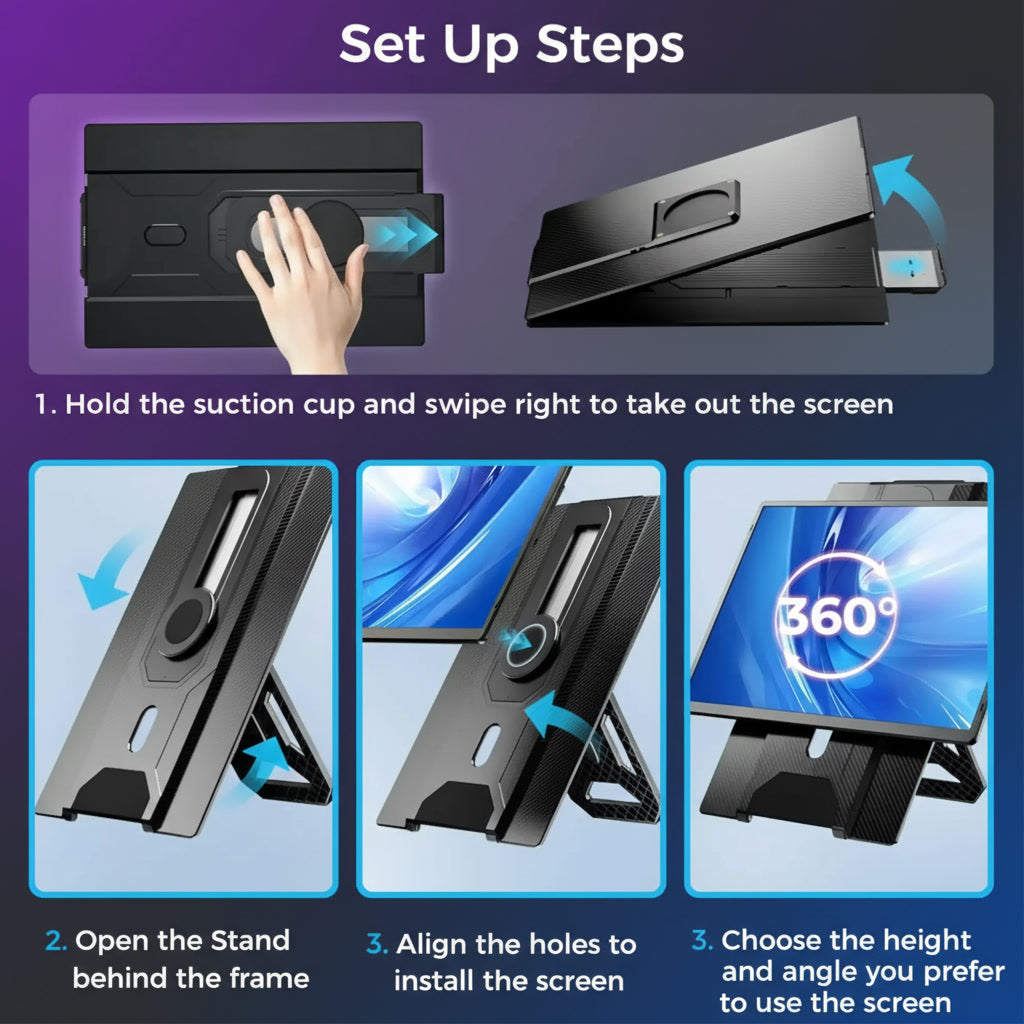 Set Up Steps

1. Hold the suction cup and swipe right to take out the screen

360°

2. Open the Stand behind the frame

3. Align the holes to install the screen

3. Choose the height and angle you prefer to use the screen