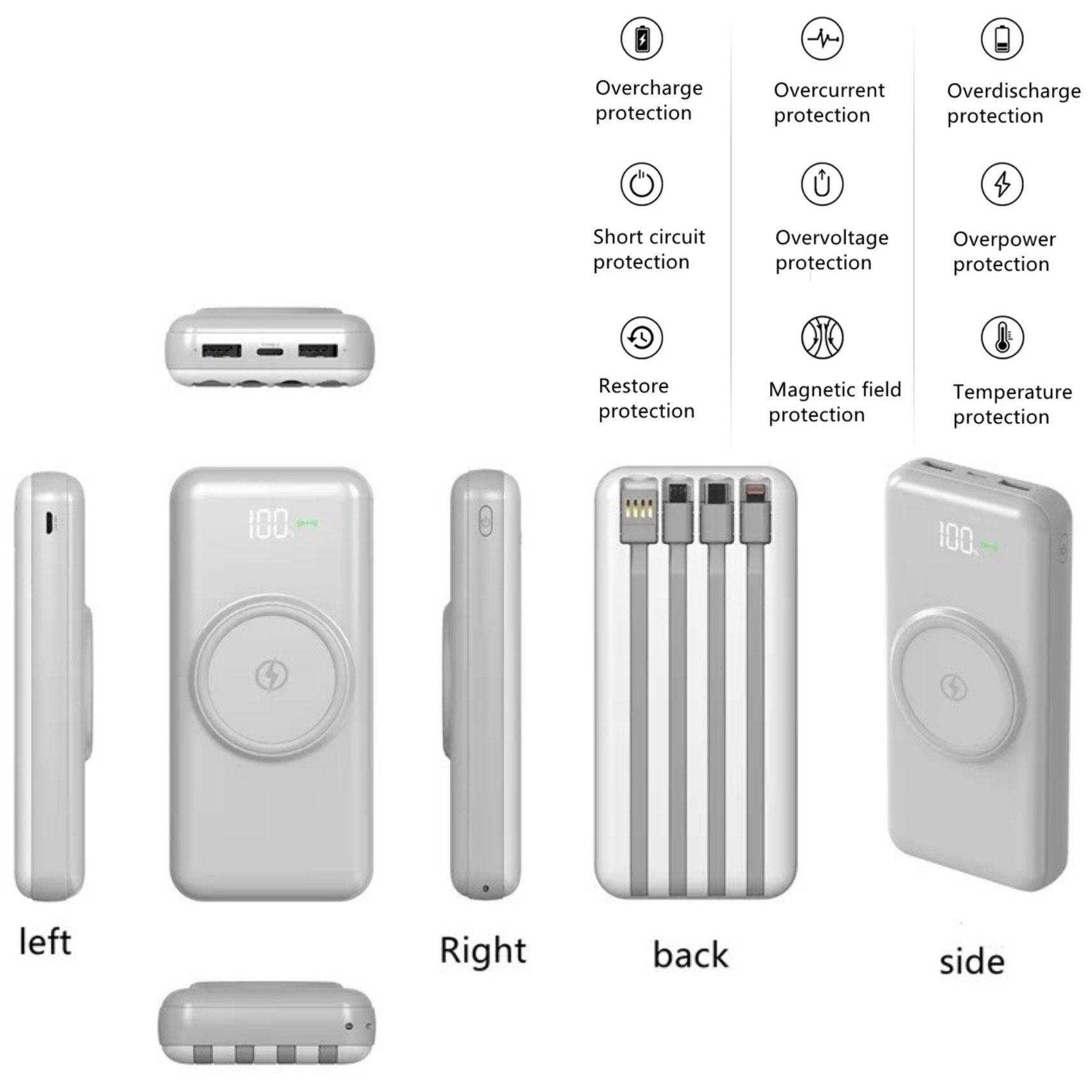 Overcharge protection

Overcurrent protection

Overdischarge protection

Short circuit protection

Overvoltage protection

Overpower protection

Restore protection

Magnetic field protection

Temperature protection

100

100

left

Right

back

side